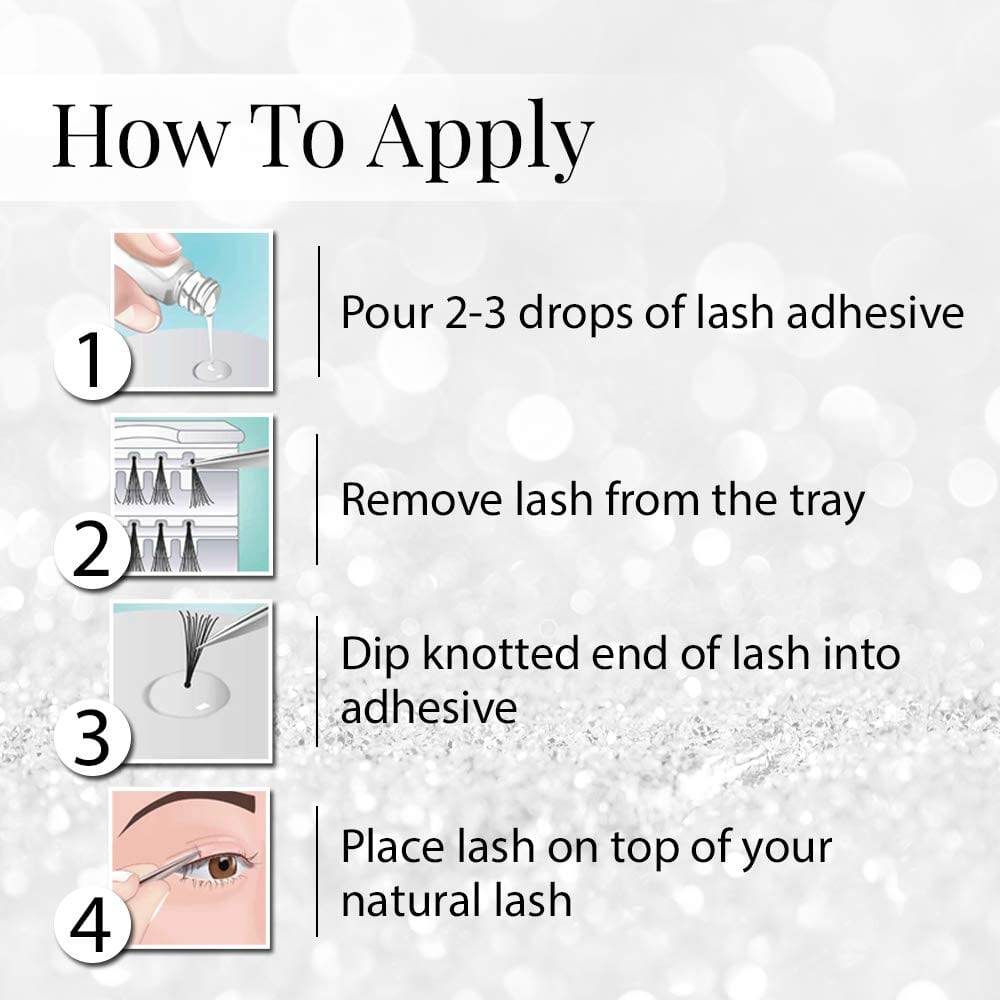 How To Apply

1

Pour 2-3 drops of lash adhesive

2

Remove lash from the tray

3

Dip knotted end of lash into adhesive

4

Place lash on top of your natural lash