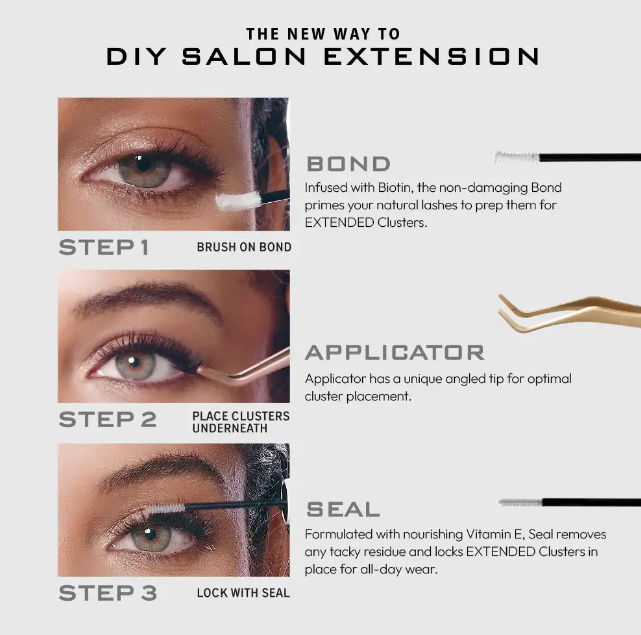 THE NEW WAY TO
DIY SALON EXTENSION

STEP 1 BRUSH ON BOND

BOND
Infused with Biotin, the non-damaging Bond primes your natural lashes to prep them for EXTENDED Clusters.

STEP 2 PLACE CLUSTERS UNDERNEATH

APPLICATOR
Applicator has a unique angled tip for optimal cluster placement.

STEP 3 LOCK WITH SEAL

SEAL
Formulated with nourishing Vitamin E, Seal removes any tacky residue and locks EXTENDED Clusters in place for all-day wear.