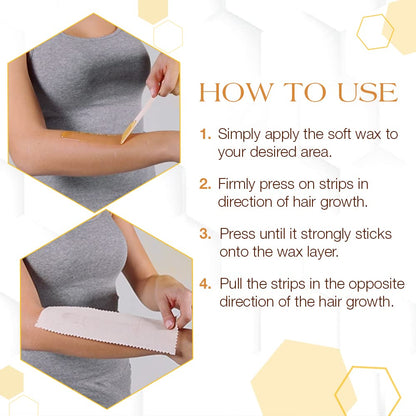 HOW TO USE

1. Simply apply the soft wax to your desired area.

2. Firmly press on strips in direction of hair growth.

3. Press until it strongly sticks onto the wax layer.

4. Pull the strips in the opposite direction of the hair growth.