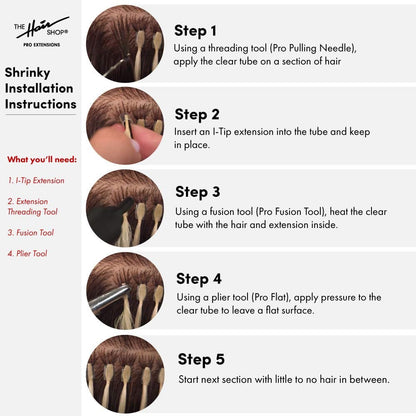 THE Hair SHOP®
PRO EXTENSIONS

Shrinky Installation Instructions

What you'll need:

1. I-Tip Extension

2. Extension Threading Tool

3. Fusion Tool

4. Plier Tool

Step 1
Using a threading tool (Pro Pulling Needle), apply the clear tube on a section of hair

Step 2
Insert an I-Tip extension into the tube and keep in place.

Step 3
Using a fusion tool (Pro Fusion Tool), heat the clear tube with the hair and extension inside.

Step 4
Using a plier tool (Pro Flat), apply pressure to the clear tube to leave a flat surface.

Step 5
Start next section with little to no hair in between.