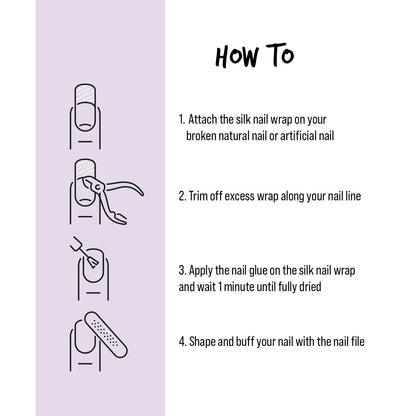 HOW TO

1. Attach the silk nail wrap on your broken natural nail or artificial nail

2. Trim off excess wrap along your nail line

3. Apply the nail glue on the silk nail wrap and wait 1 minute until fully dried

4. Shape and buff your nail with the nail file