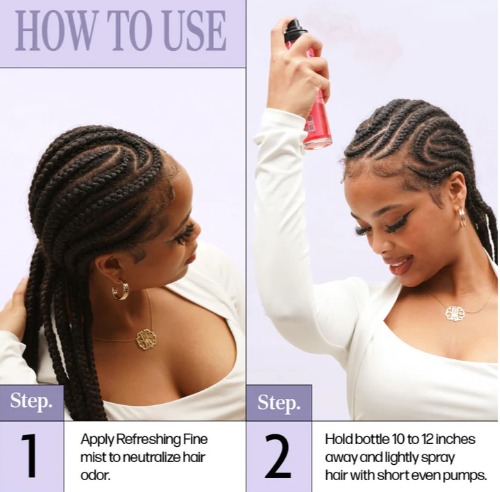 HOW TO USE

Step.

1

Apply Refreshing Fine mist to neutralize hair odor.

Step.

2

Hold bottle 10 to 12 inches away and lightly spray hair with short even pumps.