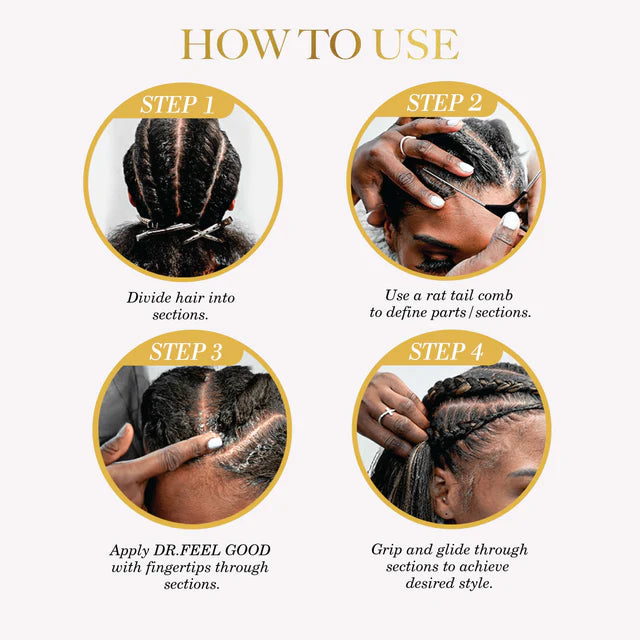 HOW TO USE

STEP 1

Divide hair into sections.

STEP 2

Use a rat tail comb to define parts/sections.

STEP 3

Apply DR.FEEL GOOD with fingertips through sections.

STEP 4

Grip and glide through sections to achieve desired style.