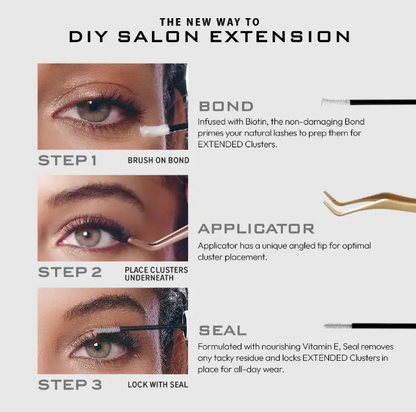 THE NEW WAY TO
DIY SALON EXTENSION

STEP 1 BRUSH ON BOND

BOND
Infused with Biotin, the non-damaging Bond primes your natural lashes to prep them for EXTENDED Clusters.

STEP 2 PLACE CLUSTERS UNDERNEATH

APPLICATOR
Applicator has a unique angled tip for optimal cluster placement.

STEP 3 LOCK WITH SEAL

SEAL
Formulated with nourishing Vitamin E, Seal removes any tacky residue and locks EXTENDED Clusters in place for all-day wear.