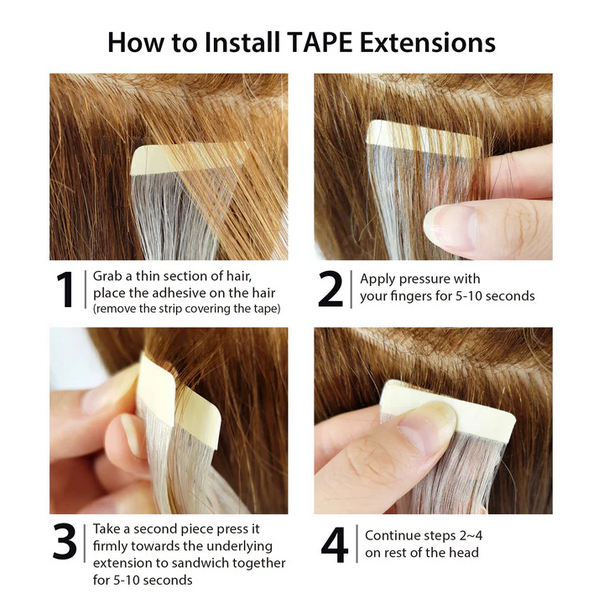 How to Install TAPE Extensions

1 Grab a thin section of hair, place the adhesive on the hair (remove the strip covering the tape)

2 Apply pressure with your fingers for 5-10 seconds

3 Take a second piece press it firmly towards the underlying extension to sandwich together for 5-10 seconds

4 Continue steps 2~4 on rest of the head