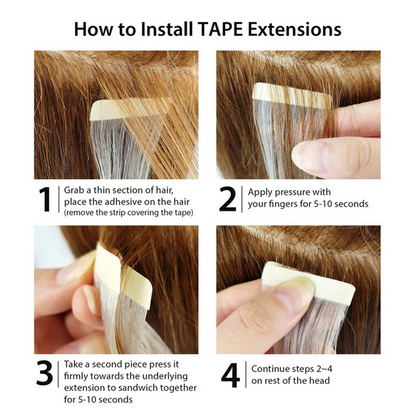 How to Install TAPE Extensions

1 Grab a thin section of hair, place the adhesive on the hair (remove the strip covering the tape)

2 Apply pressure with your fingers for 5-10 seconds

3 Take a second piece press it firmly towards the underlying extension to sandwich together for 5-10 seconds

4 Continue steps 2~4 on rest of the head