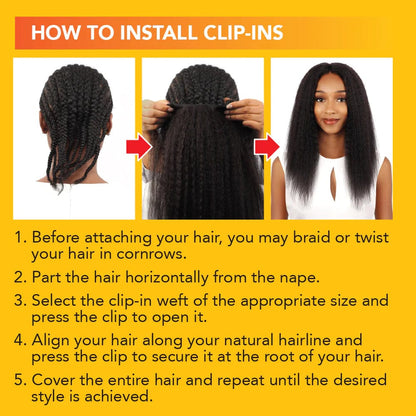 HOW TO INSTALL CLIP-INS

1. Before attaching your hair, you may braid or twist your hair in cornrows.

2. Part the hair horizontally from the nape.

3. Select the clip-in weft of the appropriate size and press the clip to open it.

4. Align your hair along your natural hairline and press the clip to secure it at the root of your hair.

5. Cover the entire hair and repeat until the desired style is achieved.