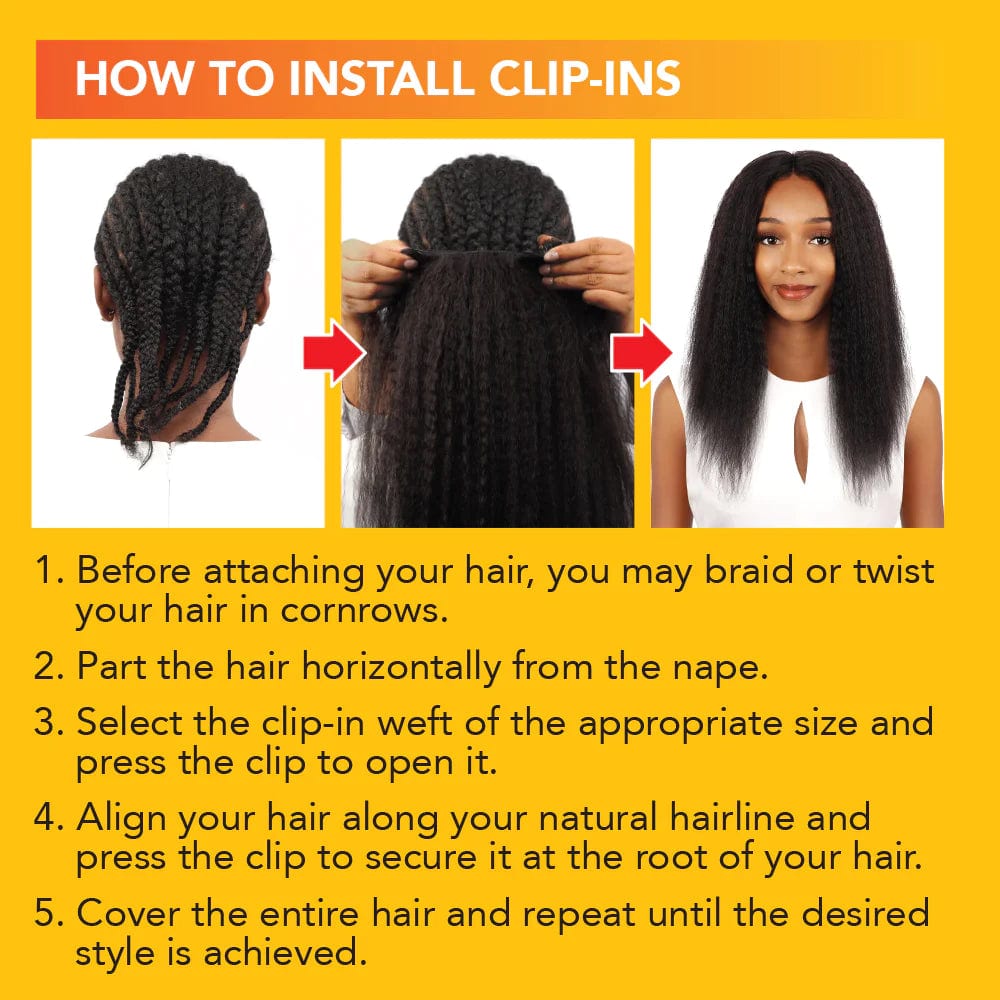 HOW TO INSTALL CLIP-INS

1. Before attaching your hair, you may braid or twist your hair in cornrows.

2. Part the hair horizontally from the nape.

3. Select the clip-in weft of the appropriate size and press the clip to open it.

4. Align your hair along your natural hairline and press the clip to secure it at the root of your hair.

5. Cover the entire hair and repeat until the desired style is achieved.